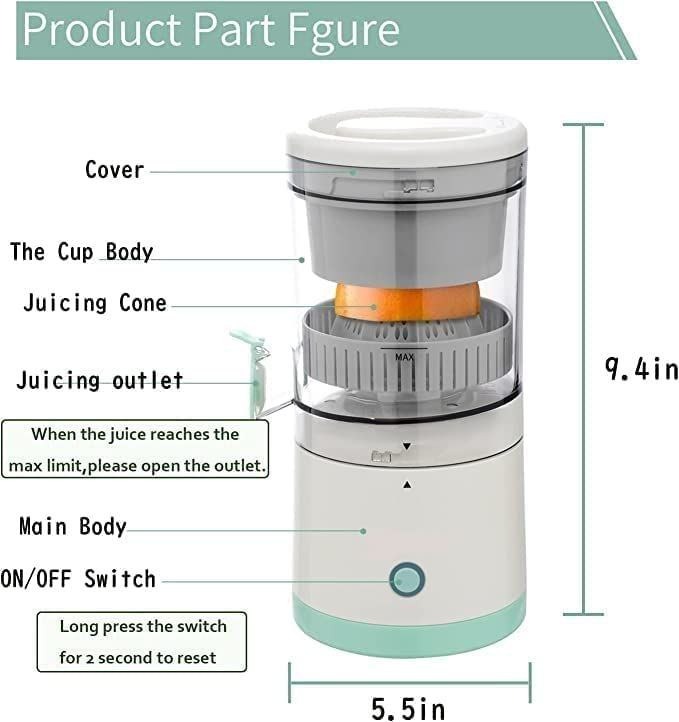 Product Part Fgure

Cover

The Cup Body

Juicing Cone

MAX

Juicing outlet

When the juice reaches the max limit,please open the outlet.

Main Body

ON/OFF Switch

Long press the switch for 2 second to reset

9.4in

5.5in